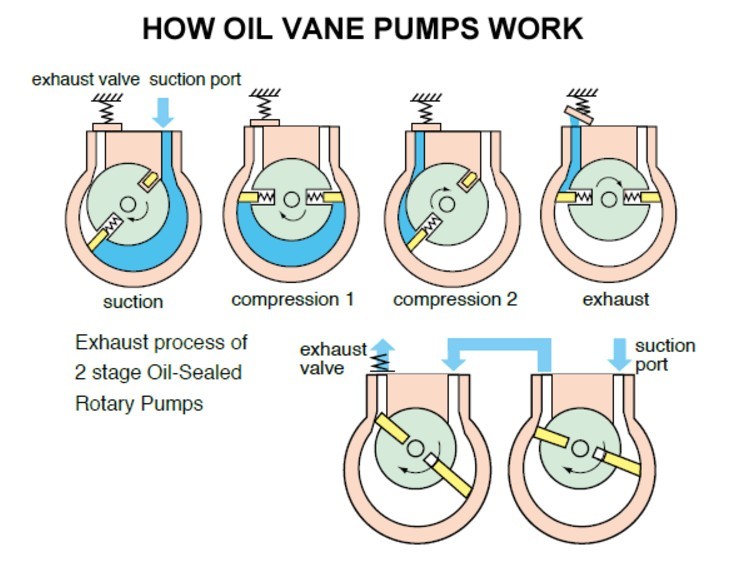 HOW OIL VANE PUMPS WORK

exhaust valve suction port

suction

compression 1

compression 2

exhaust

Exhaust process of 2 stage Oil-Sealed Rotary Pumps

exhaust valve

suction port