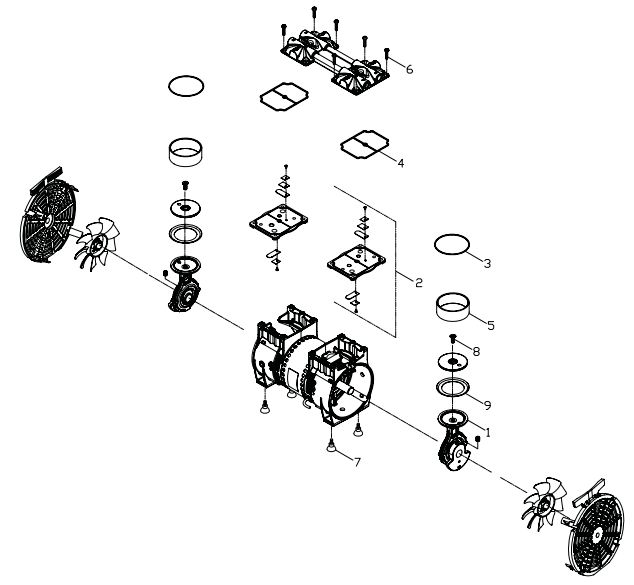 6
4
3
2
5
8
9
1
7